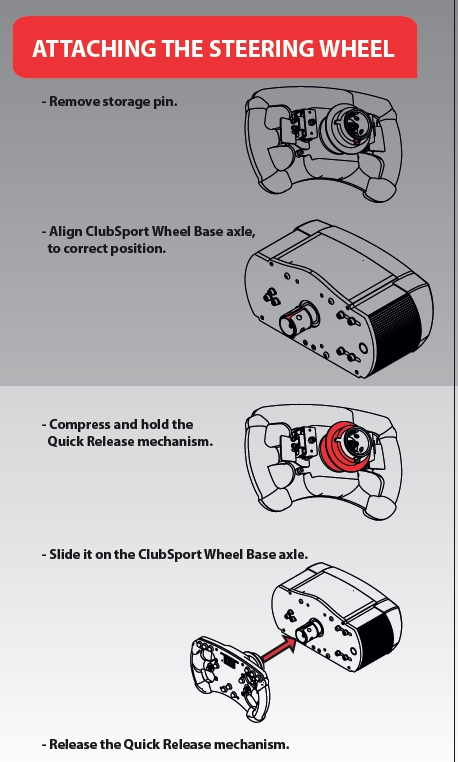 ATTACHING THE STEERING WHEEL

- Remove storage pin.

- Align ClubSport Wheel Base axle, to correct position.

- Compress and hold the Quick Release mechanism.

- Slide it on the ClubSport Wheel Base axle.

- Release the Quick Release mechanism.